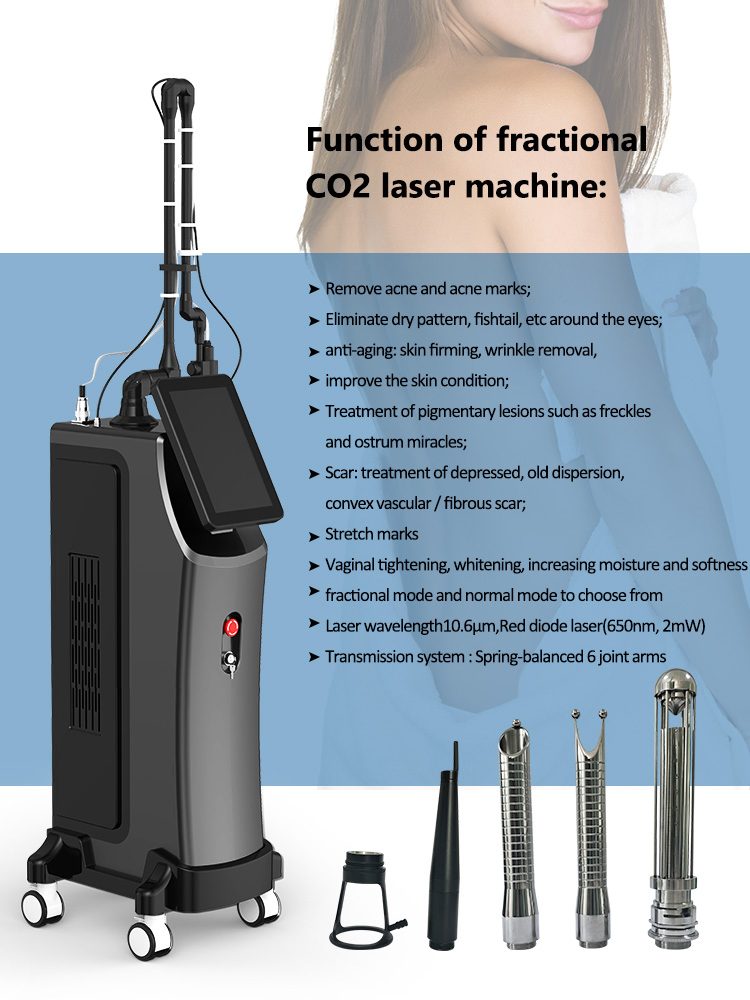 Function of fractional CO2 laser machine:

➤ Remove acne and acne marks;
➤ Eliminate dry pattern, fishtail, etc around the eyes;
➤ anti-aging: skin firming, wrinkle removal,
➤ improve the skin condition;
➤ Treatment of pigmentary lesions such as freckles and ostrum miracles;
➤ Scar: treatment of depressed, old dispersion, convex vascular / fibrous scar;
➤ Stretch marks
➤ Vaginal tightening, whitening, increasing moisture and softness
➤ fractional mode and normal mode to choose from
➤ Laser wavelength10.6µm,Red diode laser(650nm, 2mW)
➤ Transmission system : Spring-balanced 6 joint arms