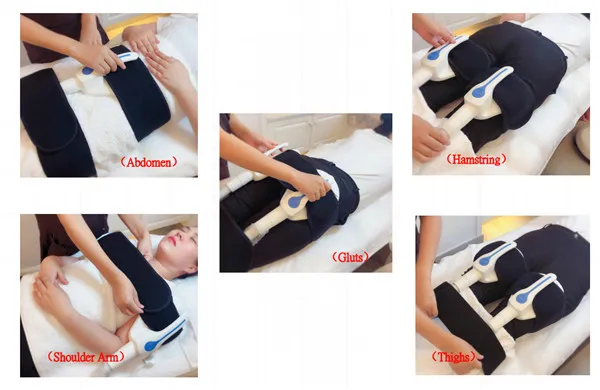 （Abdomen）

（Shoulder Arm）

（Gluts）

（Hamstring）

（Thighs）