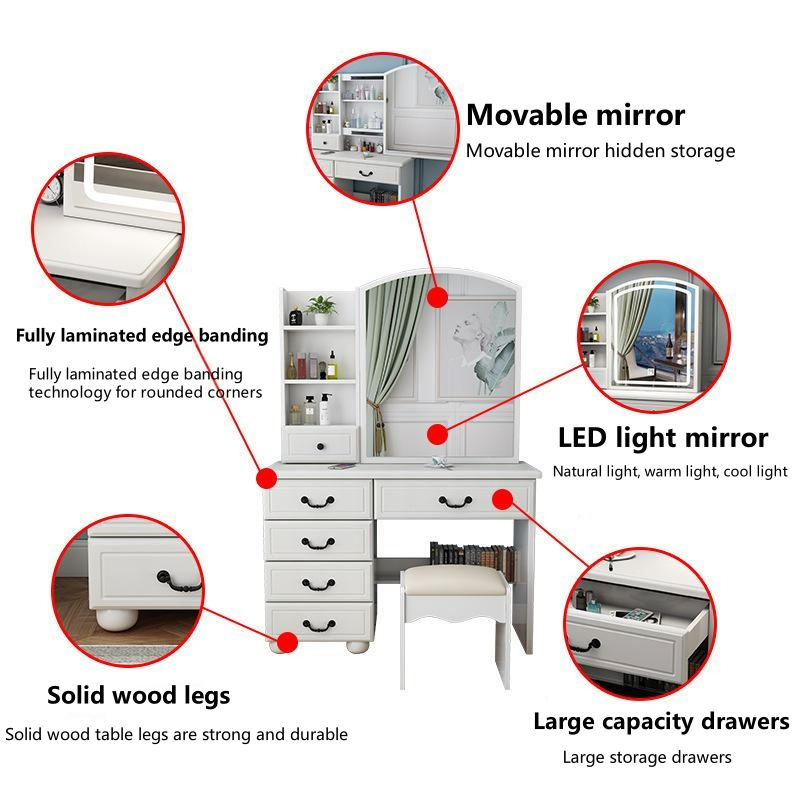 Movable mirror
Movable mirror hidden storage

Fully laminated edge banding
Fully laminated edge banding technology for rounded corners

LED light mirror
Natural light, warm light, cool light

Solid wood legs
Solid wood table legs are strong and durable

Large capacity drawers
Large storage drawers