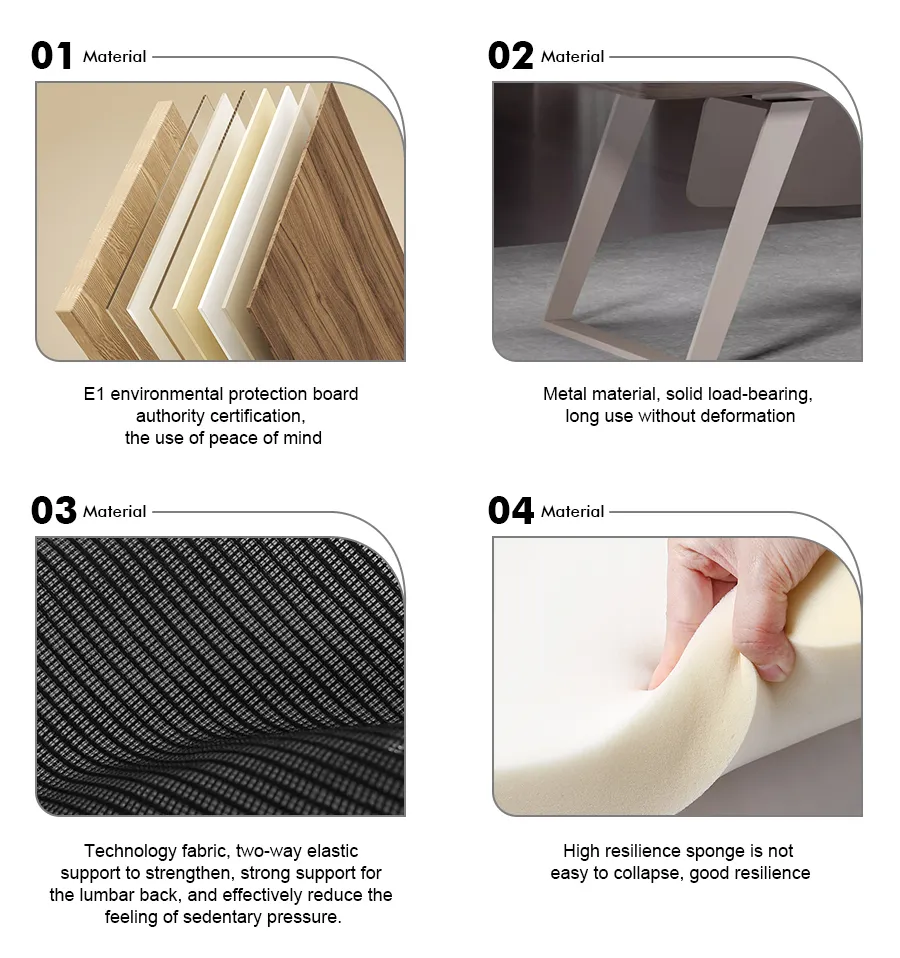 01 Material

E1 environmental protection board authority certification, the use of peace of mind

02 Material

Metal material, solid load-bearing, long use without deformation

03 Material

Technology fabric, two-way elastic support to strengthen, strong support for the lumbar back, and effectively reduce the feeling of sedentary pressure.

04 Material

High resilience sponge is not easy to collapse, good resilience