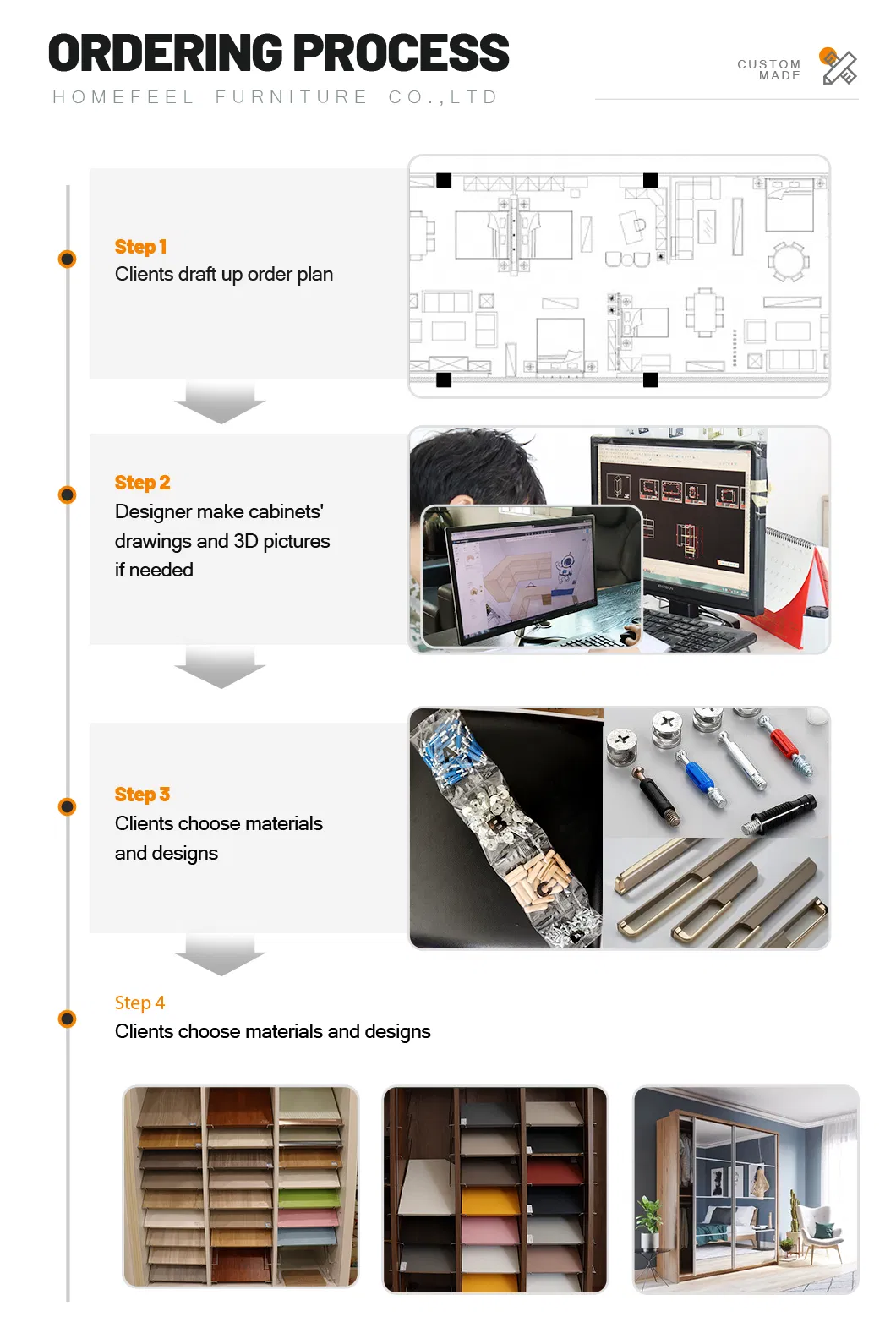 ORDERING PROCESS
HOMEFEEL FURNITURE CO.,LTD

CUSTOM MADE

Step 1
Clients draft up order plan

Step 2
Designer make cabinets' drawings and 3D pictures if needed

Step 3
Clients choose materials and designs

Step 4
Clients choose materials and designs