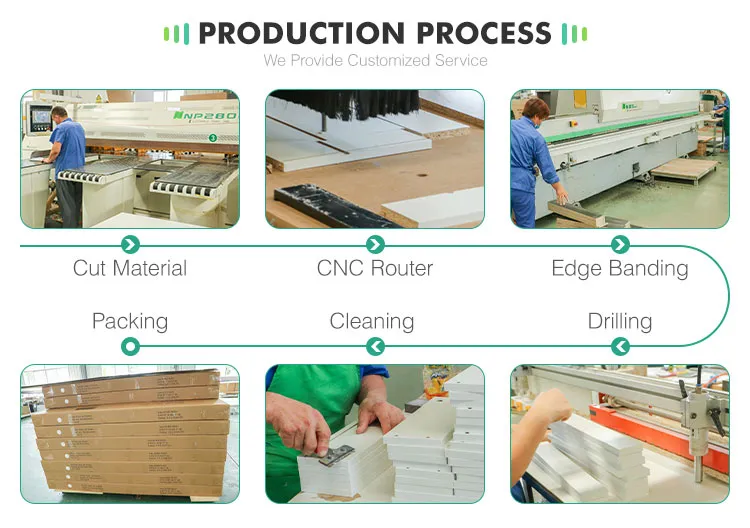 PRODUCTION PROCESS
We Provide Customized Service

NP280

Cut Material
CNC Router
Edge Banding

Packing
Cleaning
Drilling