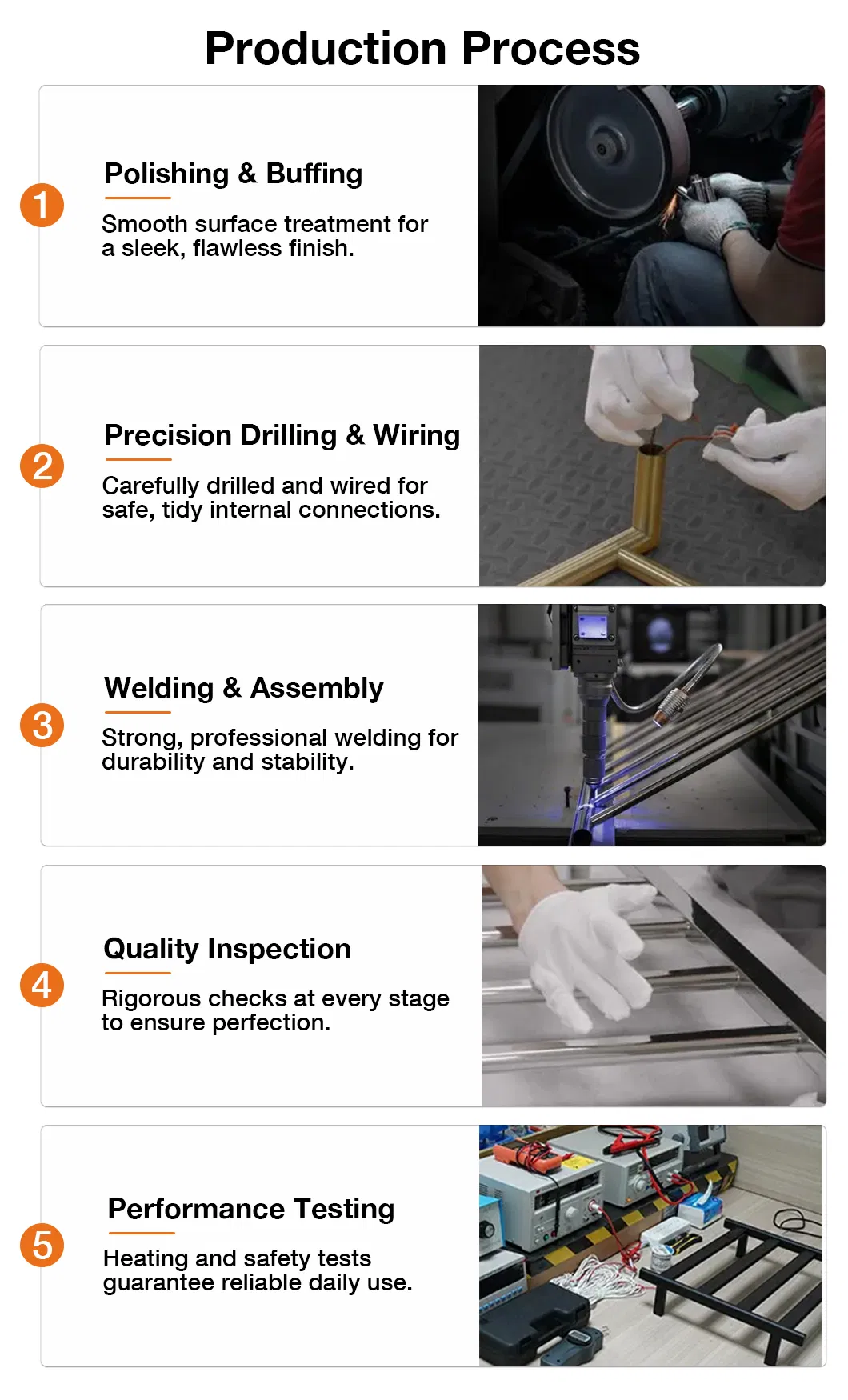 Production Process

1

Polishing & Buffing

Smooth surface treatment for a sleek, flawless finish.

2

Precision Drilling & Wiring

Carefully drilled and wired for safe, tidy internal connections.

3

Welding & Assembly

Strong, professional welding for durability and stability.

4

Quality Inspection

Rigorous checks at every stage to ensure perfection.

5

Performance Testing

Heating and safety tests guarantee reliable daily use.