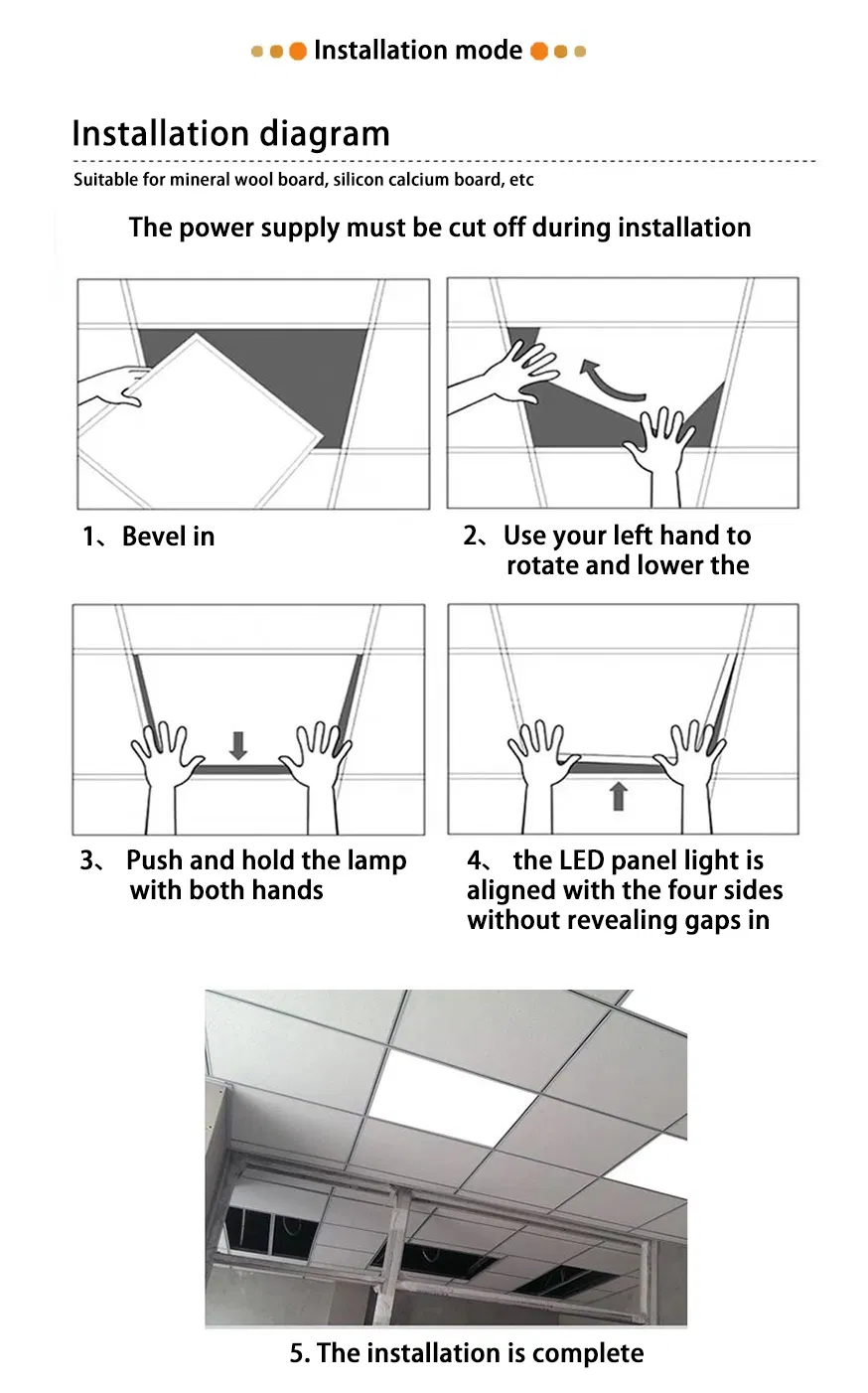 Installation mode

Installation diagram

Suitable for mineral wool board, silicon calcium board, etc

The power supply must be cut off during installation

1、Bevel in

2、Use your left hand to rotate and lower the

3、 Push and hold the lamp with both hands

4、 the LED panel light is aligned with the four sides without revealing gaps in

5. The installation is complete