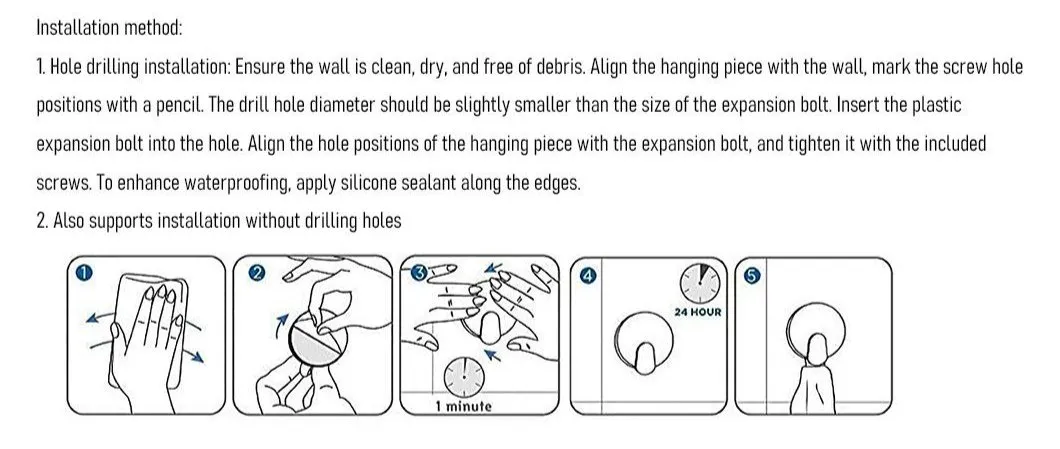 Installation method:

1. Hole drilling installation: Ensure the wall is clean, dry, and free of debris. Align the hanging piece with the wall, mark the screw hole positions with a pencil. The drill hole diameter should be slightly smaller than the size of the expansion bolt. Insert the plastic expansion bolt into the hole. Align the hole positions of the hanging piece with the expansion bolt, and tighten it with the included screws. To enhance waterproofing, apply silicone sealant along the edges.

2. Also supports installation without drilling holes

1

2

3

1 minute

4

24 HOUR

5