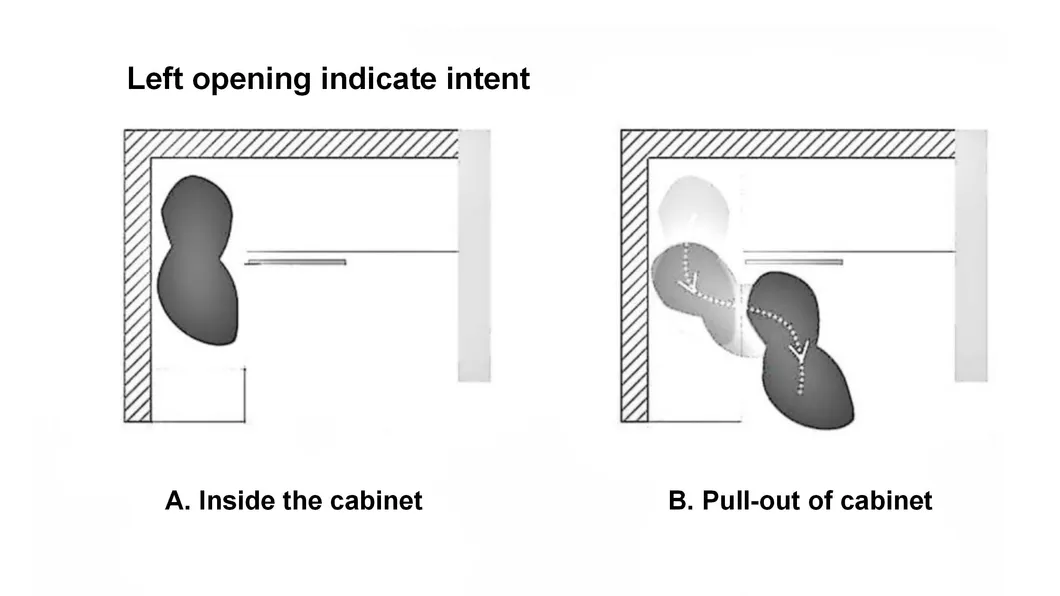 Left opening indicate intent

A. Inside the cabinet

B. Pull-out of cabinet