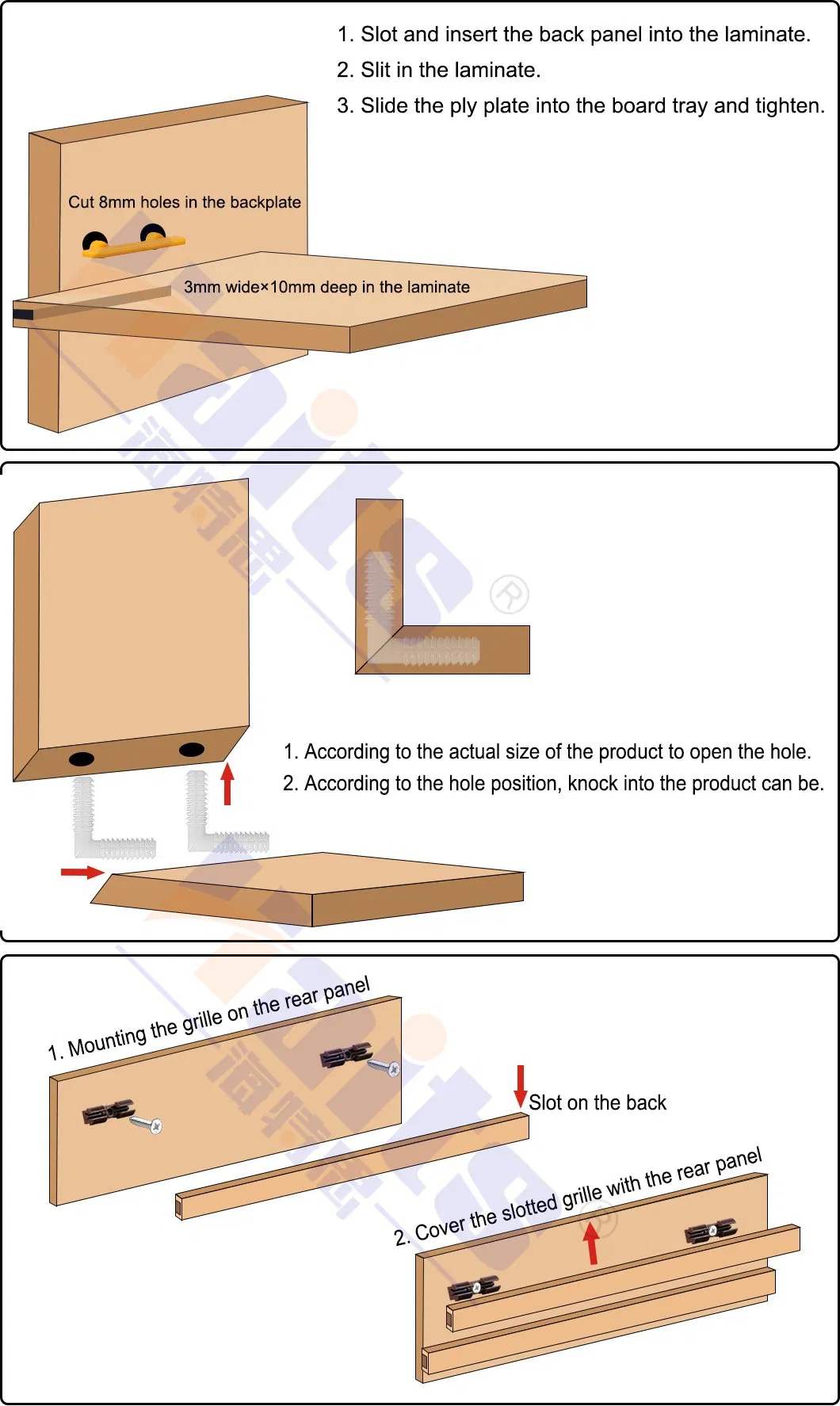 1. Slot and insert the back panel into the laminate.
2. Slit in the laminate.
3. Slide the ply plate into the board tray and tighten.

Cut 8mm holes in the backplate

3mm wide×10mm deep in the laminate

1. According to the actual size of the product to open the hole.
2. According to the hole position, knock into the product can be.

1. Mounting the grille on the rear panel

Slot on the back

2. Cover the slotted grille with the rear panel