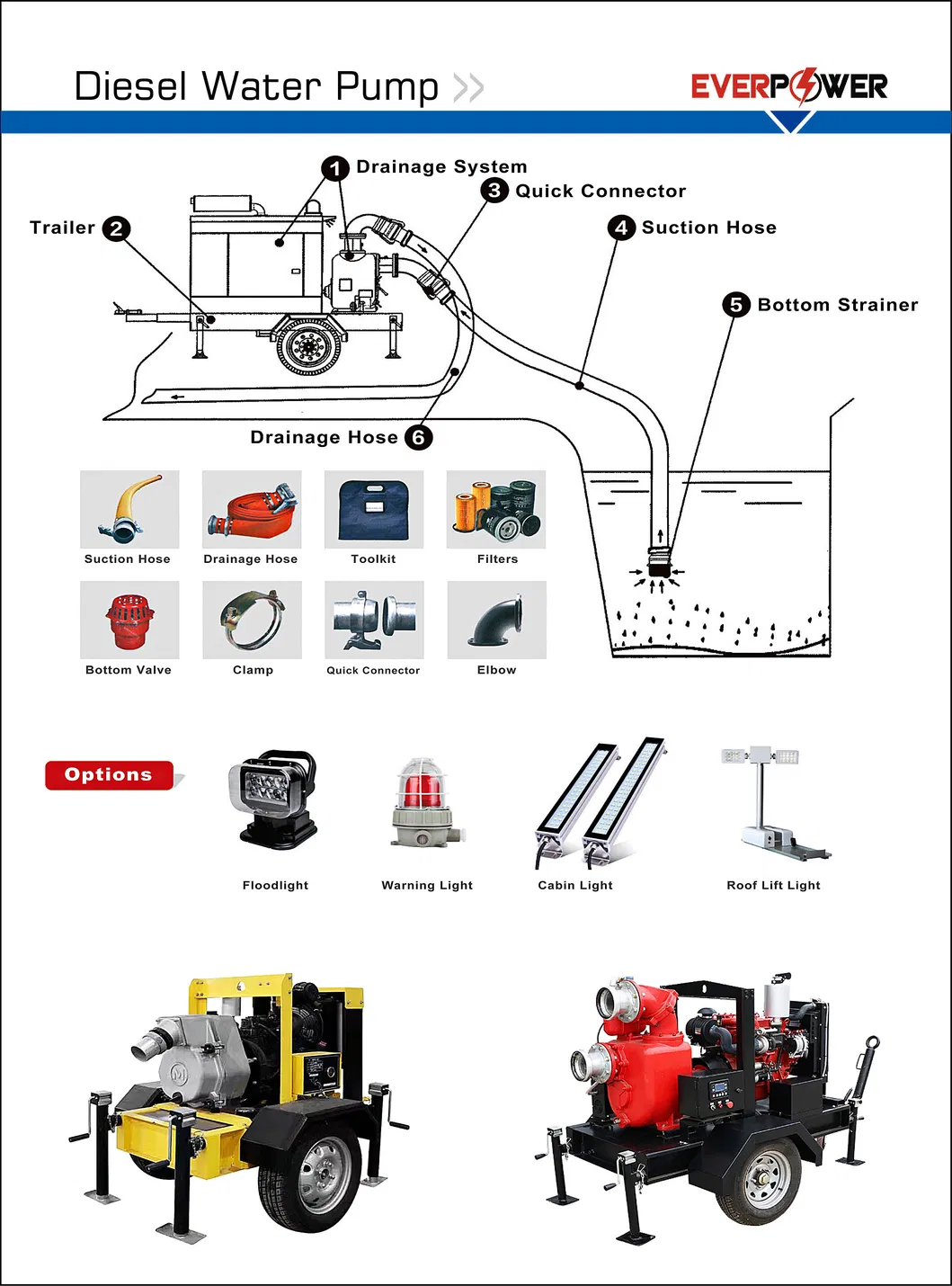 Diesel Water Pump >>

EVERPOWER

1 Drainage System

3 Quick Connector

Trailer 2

4 Suction Hose

5 Bottom Strainer

Drainage Hose 6

Suction Hose

Drainage Hose

Toolkit

Filters

Bottom Valve

Clamp

Quick Connector

Elbow

Options

Floodlight

Warning Light

Cabin Light

Roof Lift Light